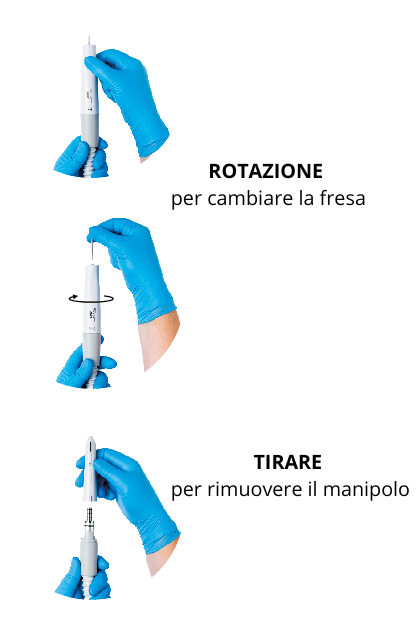 ROTAZIONE
per cambiare la fresa

TIRARE
per rimuovere il manipolo